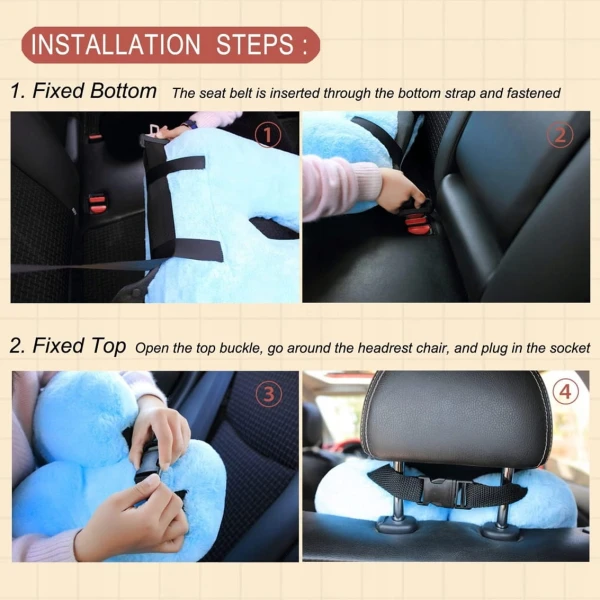 INSTALLATION STEPS :

1. Fixed Bottom The seat belt is inserted through the bottom strap and fastened

①

②

2. Fixed Top Open the top buckle, go around the headrest chair, and plug in the socket

③

④