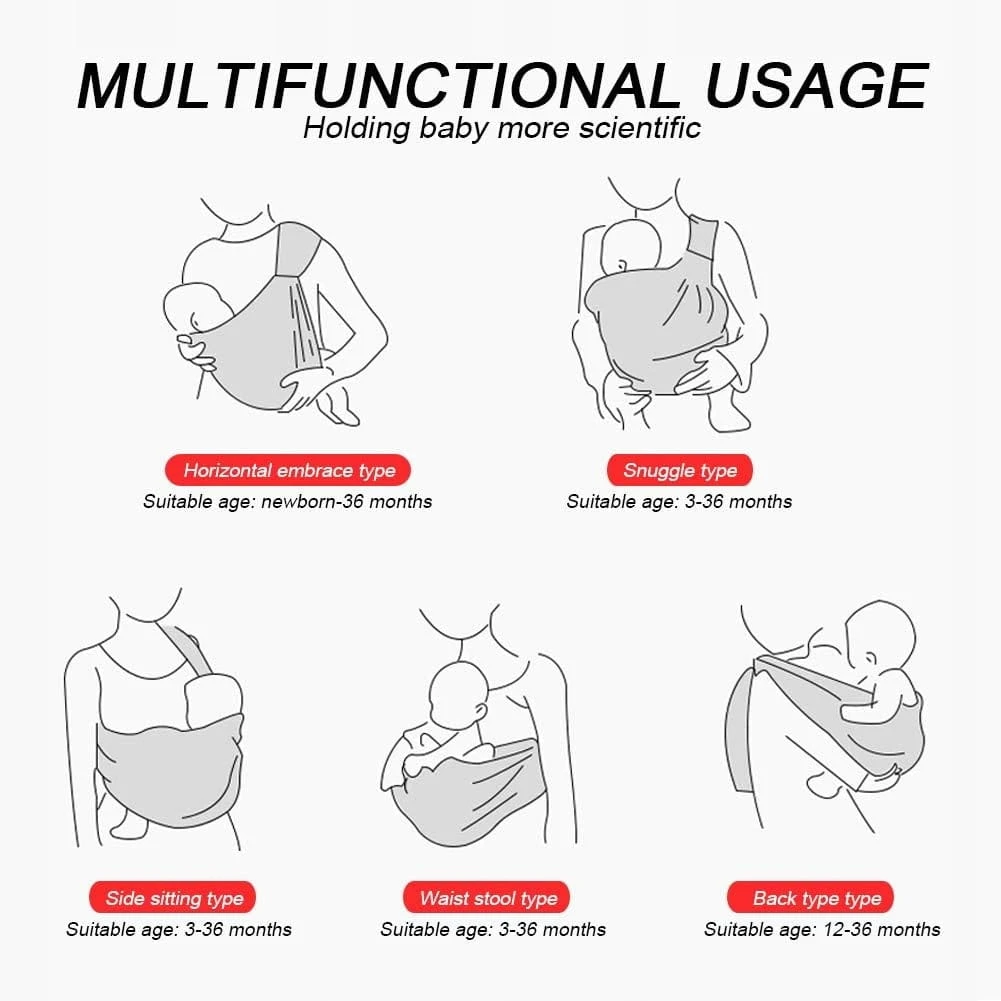 MULTIFUNCTIONAL USAGE
Holding baby more scientific

Horizontal embrace type
Suitable age: newborn-36 months

Snuggle type
Suitable age: 3-36 months

Side sitting type
Suitable age: 3-36 months

Waist stool type
Suitable age: 3-36 months

Back type type
Suitable age: 12-36 months