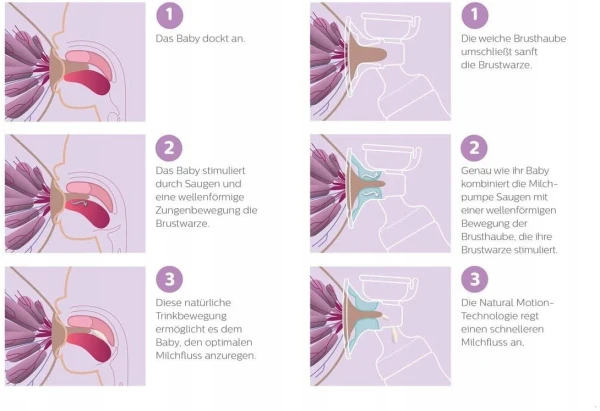 1
Das Baby dockt an.

2
Das Baby stimuliert durch Saugen und eine wellenförmige Zungenbewegung die Brustwarze.

3
Diese natürliche Trinkbewegung ermöglicht es dem Baby, den optimalen Milchfluss anzuregen.

1
Die weiche Brusthaube umschließt sanft die Brustwarze.

2
Genau wie ihr Baby kombiniert die Milchpumpe Saugen mit einer wellenförmigen Bewegung der Brusthaube, die ihre Brustwarze stimuliert.

3
Die Natural Motion-Technologie regt einen schnelleren Milchfluss an.