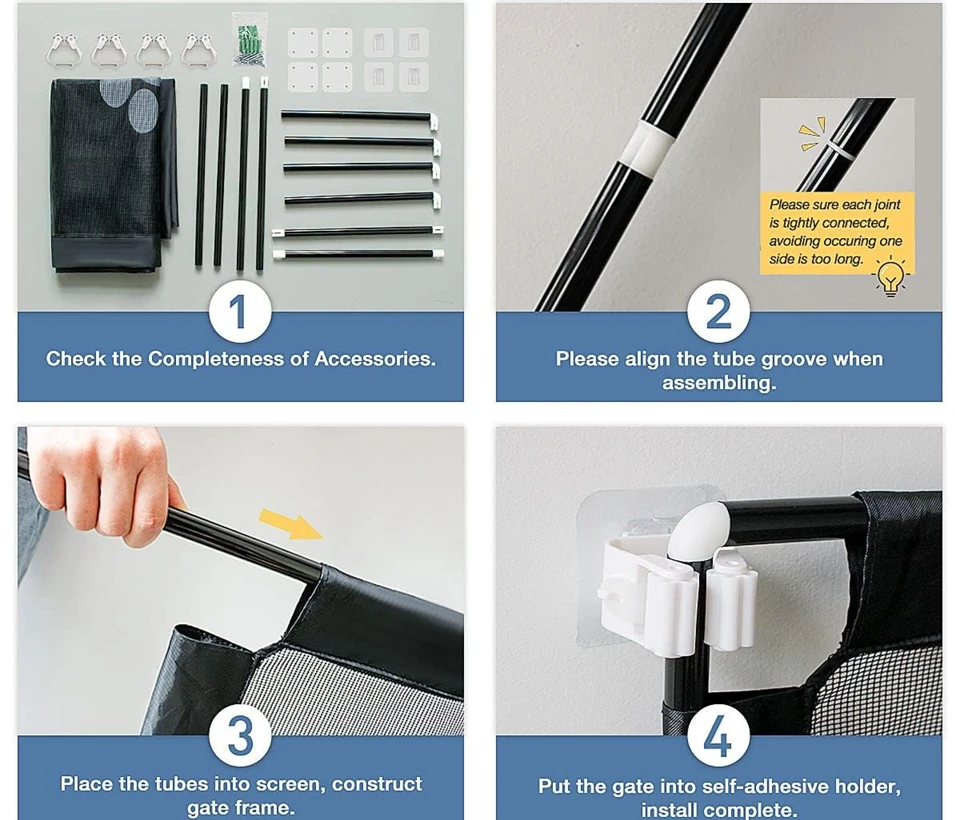 1

Check the Completeness of Accessories.

Please sure each joint is tightly connected, avoiding occuring one side is too long.

2

Please align the tube groove when assembling.

3

Place the tubes into screen, construct gate frame.

4

Put the gate into self-adhesive holder, install complete.