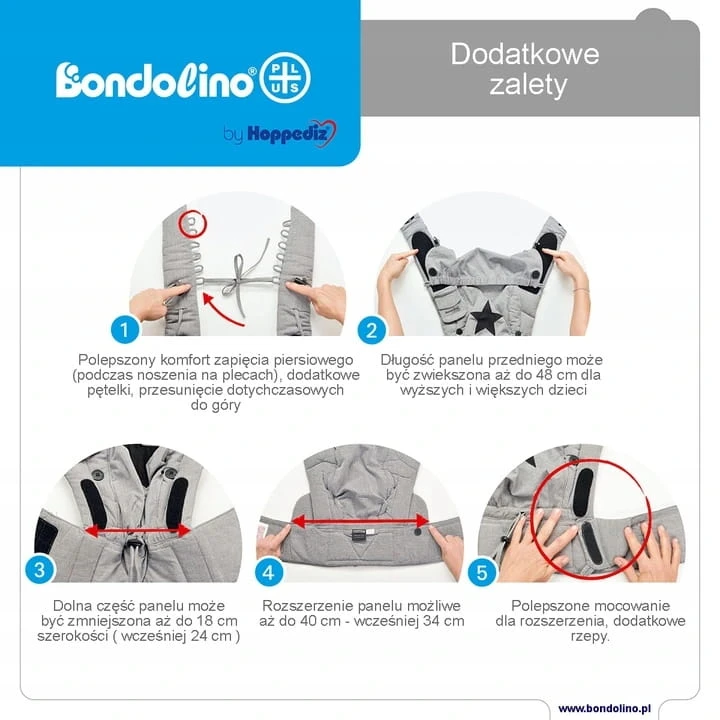 Bondolino® PLUS

by Hoppediz

Dodatkowe zalety

1

Polepszony komfort zapięcia piersiowego (podczas noszenia na plecach), dodatkowe pętelki, przesunięcie dotychczasowych do góry

2

Długość panelu przedniego może być zwiekszona aż do 48 cm dla wyższych i większych dzieci

3

Dolna część panelu może być zmniejszona aż do 18 cm szerokości ( wcześniej 24 cm )

4

Rozszerzenie panelu możliwe aż do 40 cm - wcześniej 34 cm

5

Polepszone mocowanie dla rozszerzenia, dodatkowe rzepy.

www.bondolino.pl