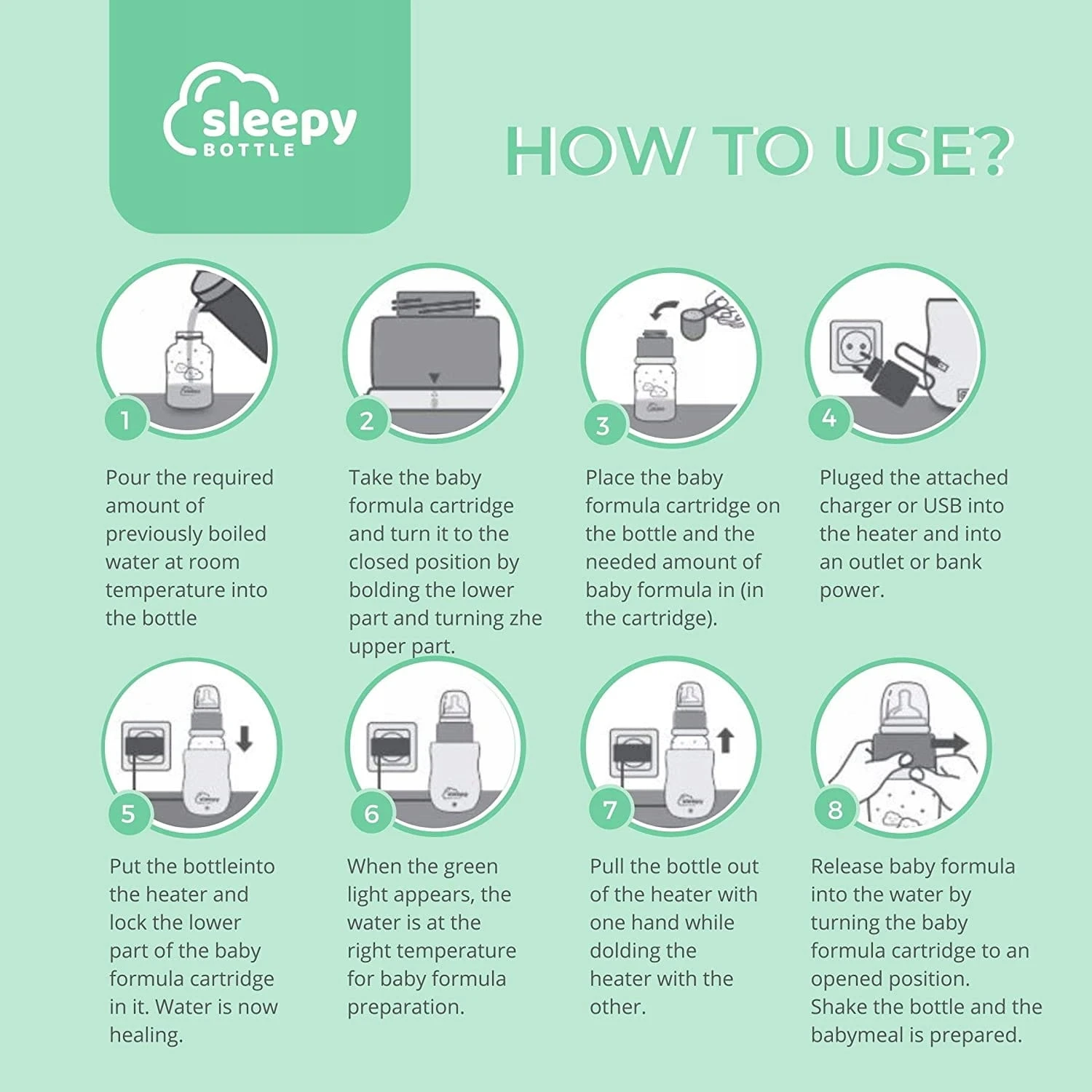 sleepy BOTTLE

HOW TO USE?

1

Pour the required amount of previously boiled water at room temperature into the bottle

2

Take the baby formula cartridge and turn it to the closed position by bolding the lower part and turning zhe upper part.

3

Place the baby formula cartridge on the bottle and the needed amount of baby formula in (in the cartridge).

4

Pluged the attached charger or USB into the heater and into an outlet or bank power.

5

Put the bottleinto the heater and lock the lower part of the baby formula cartridge in it. Water is now healing.

6

When the green light appears, the water is at the right temperature for baby formula preparation.

7

Pull the bottle out of the heater with one hand while dolding the heater with the other.

8

Release baby formula into the water by turning the baby formula cartridge to an opened position. Shake the bottle and the babymeal is prepared.