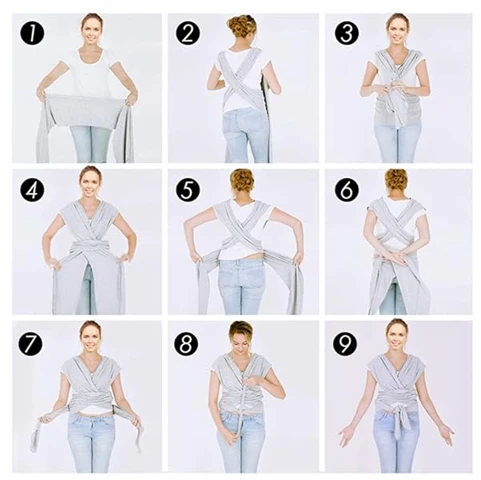 1
2
3
4
5
6
7
8
9